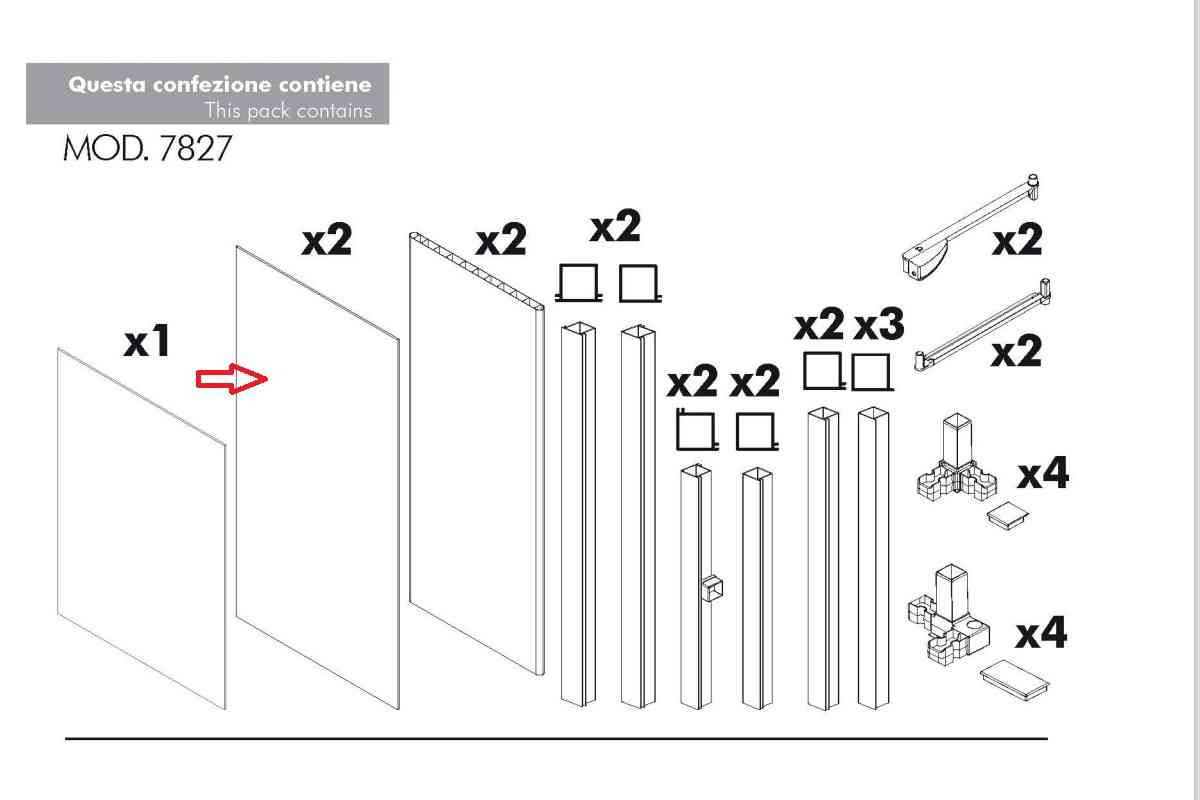 Questa confezione contiene
This pack contains
MOD. 7827

x1
x2
x2
x2
x2
x2
x2
x3
x2
x2
x4
x4