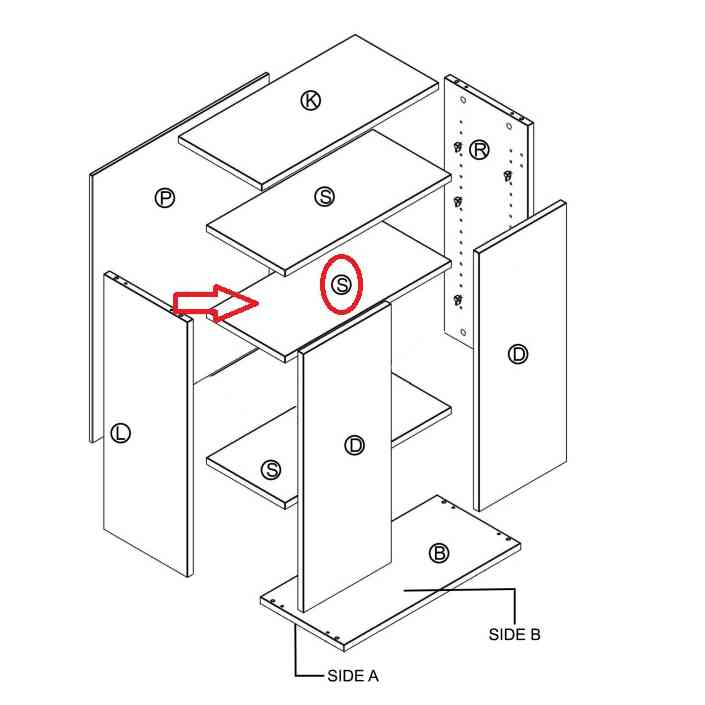 K
R
P
S
S
D
L
D
S
B
SIDE B
SIDE A