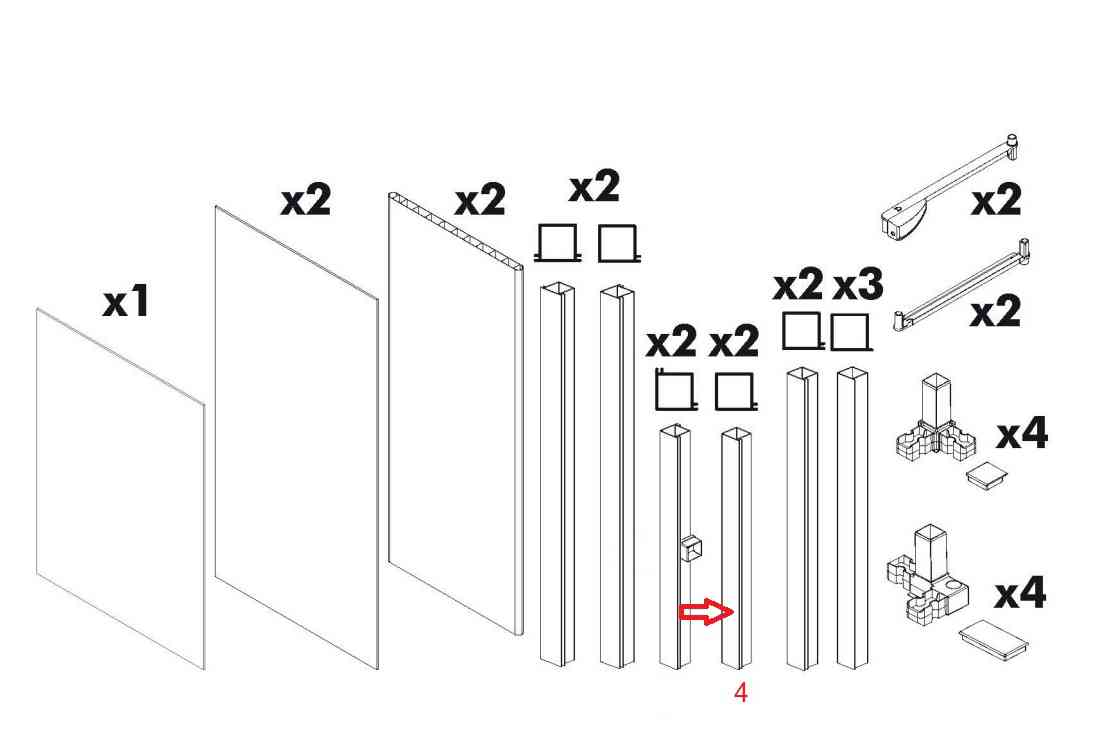 x1

x2

x2

x2

x2 x2

x2 x3

x2

x2

x4

x4

4